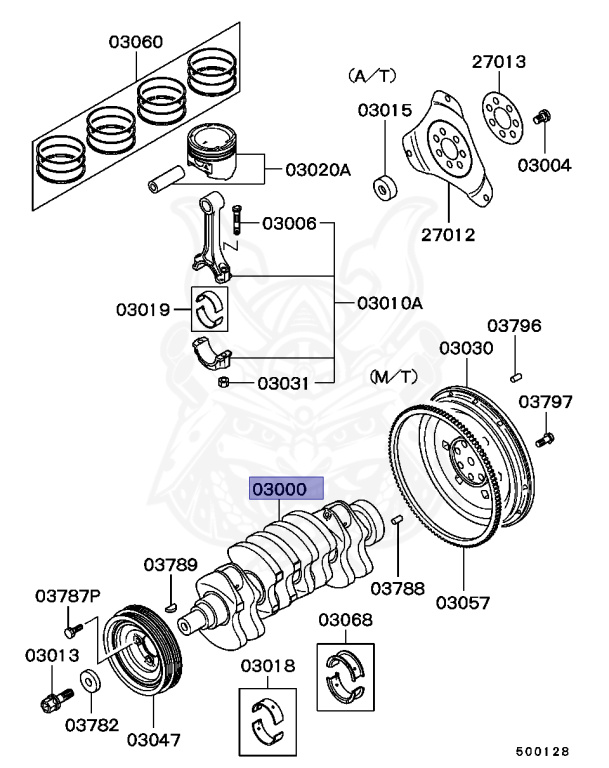 03060
(A/T)
27013
03015
03004
03020A
27012
03006
03019
03010A
03796
03030
(M/T)
03031
03797
03000
03789
03788
03057
03787P
03068
03013
03018
03782
03047
500128