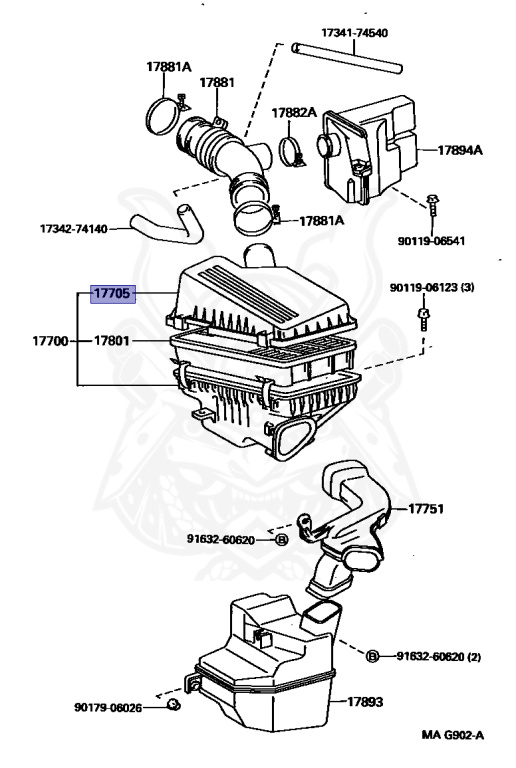 17341-74540
17881A
17881
17882A
17894A
17342-74140
17881A
90119-06541
17705
90119-06123 (3)
17700
17801
17751
91632-60620 B
B 91632-60620 (2)
90179-06026
17893
MA G902-A