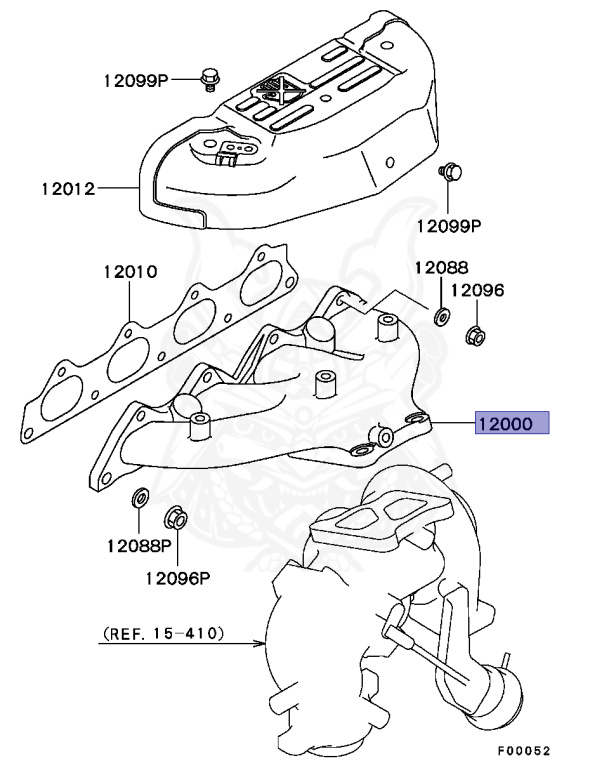 12099P

12012

12099P

12010

12088

12096

12000

12088P

12096P

(REF. 15-410)

F00052