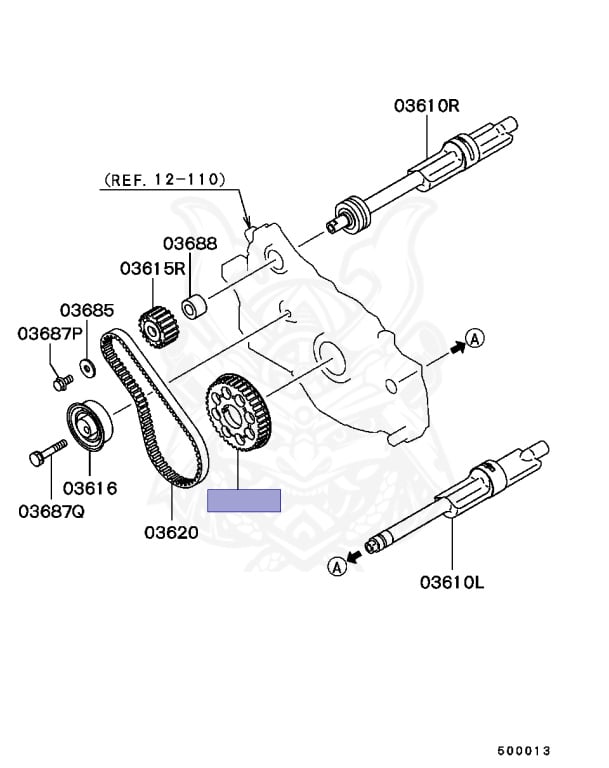 03610R
(REF. 12-110)
03688
03615R
03685
03687P
A
03616
03687Q
03620
A
03610L
500013