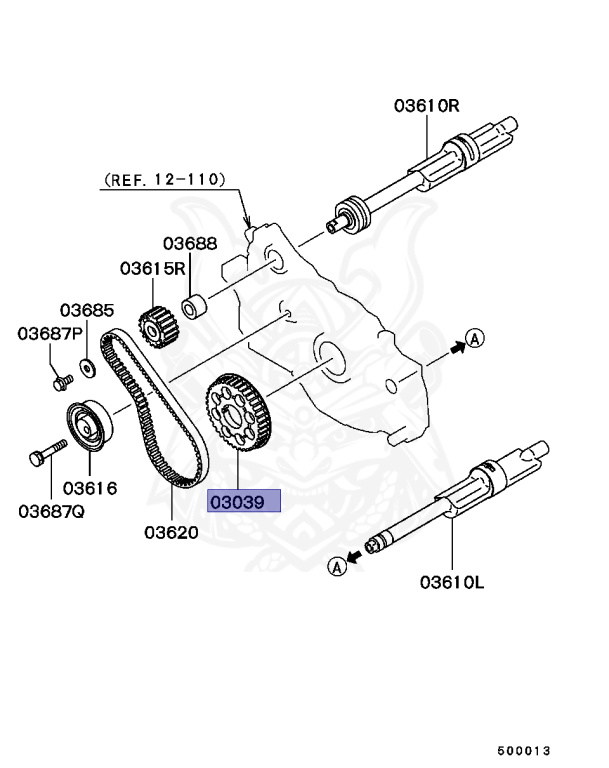 03610R

(REF. 12-110)

03688

03615R

03685

03687P

A

03616

03687Q

03620

03039

A

03610L

500013