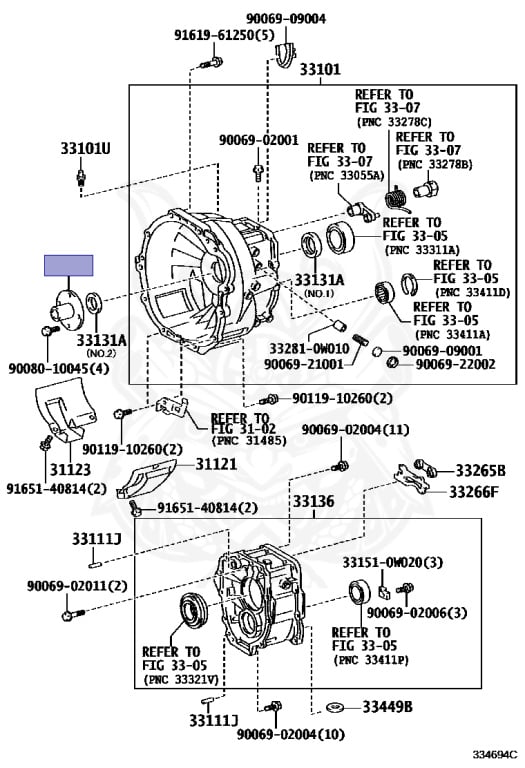 90069-09004
91619-61250(5)
33101
REFER TO FIG 33-07 (PNC 33278C)
REFER TO FIG 33-07 (PNC 33278B)
33101U
90069-02001
REFER TO FIG 33-07 (PNC 33055A)
REFER TO FIG 33-05 (PNC 33311A)
REFER TO FIG 33-05 (PNC 33411D)
33131A (NO.1)
REFER TO FIG 33-05 (PNC 33411A)
33131A (NO.2)
33281-0W010
90069-09001
90080-10045(4)
90069-21001
90069-22002
90119-10260(2)
REFER TO FIG 31-02 (PNC 31485)
90119-10260(2)
90069-02004(11)
31123
31121
33265B
91651-40814(2)
33266F
91651-40814(2)
33136
33111J
33151-0W020(3)
90069-02011(2)
90069-02006(3)
REFER TO FIG 33-05 (PNC 33411P)
REFER TO FIG 33-05 (PNC 33321V)
33111J
33449B
90069-02004(10)
334694C