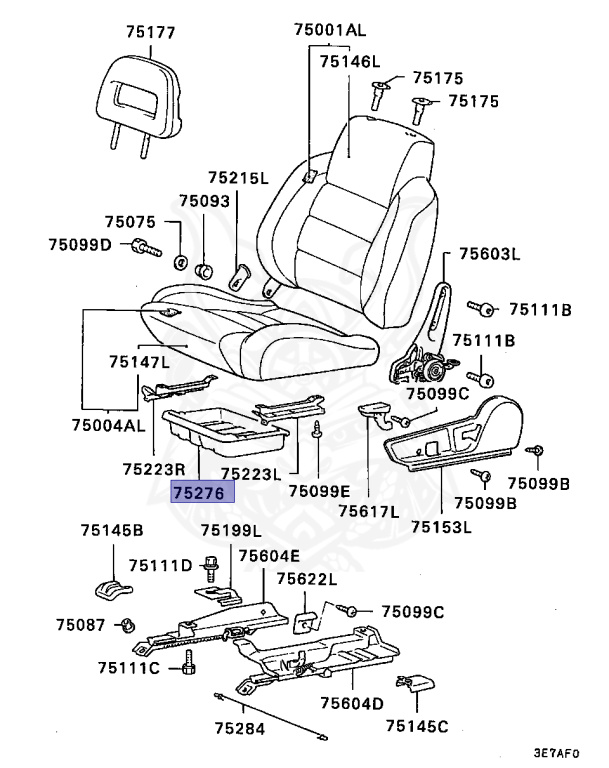 75177
75001AL
75146L
75175
75175
75215L
75093
75075
75099D
75603L
75111B
75111B
75147L
75099C
75004AL
75223R
75223L
75276
75099E
75617L
75153L
75099B
75099B
75145B
75199L
75111D
75604E
75622L
75099C
75087
75111C
75604D
75284
75145C
3E7AF0