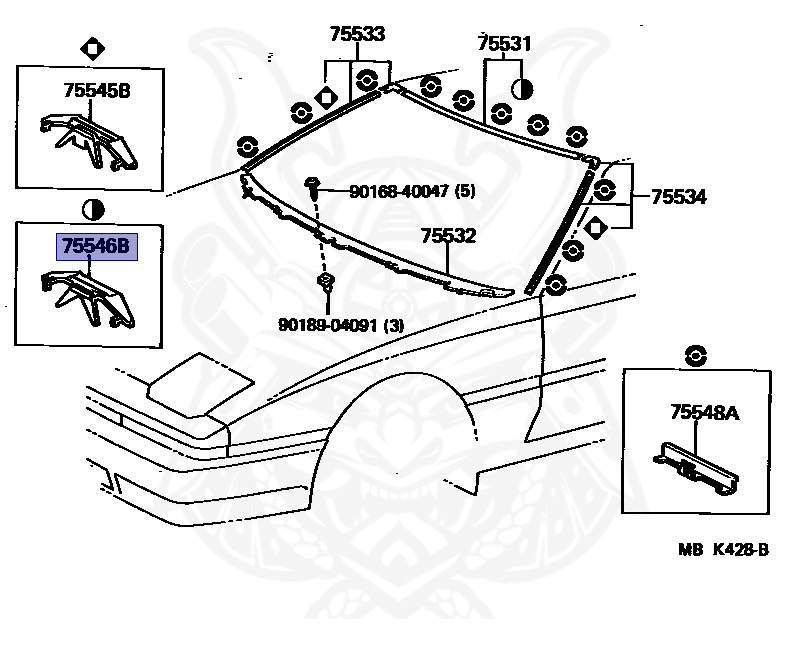 75545B

75546B

75533

75531

90168-40047 (5)

75534

75532

90189-04091 (3)

75548A

MB K428-B