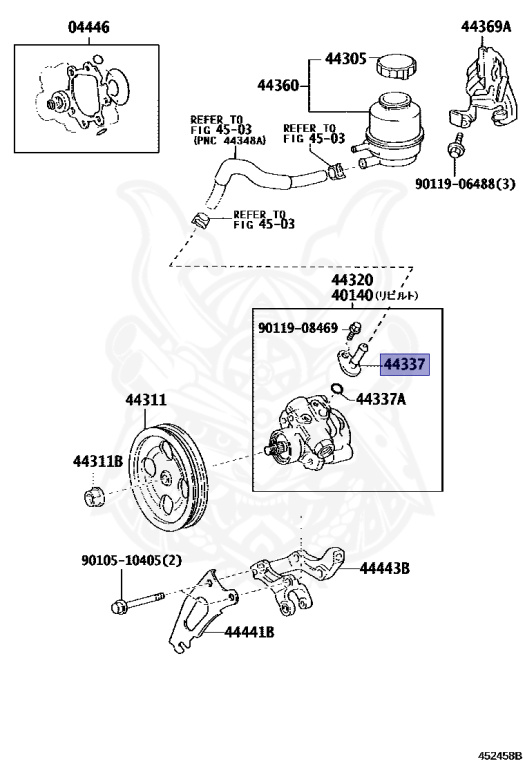 04446

44369A

44305

44360

REFER TO FIG 45-03 (PNC 44348A)

REFER TO FIG 45-03

90119-06488(3)

REFER TO FIG 45-03

44320

40140(リビルト)

90119-08469

44337

44337A

44311

44311B

90105-10405(2)

44443B

44441B

452458B