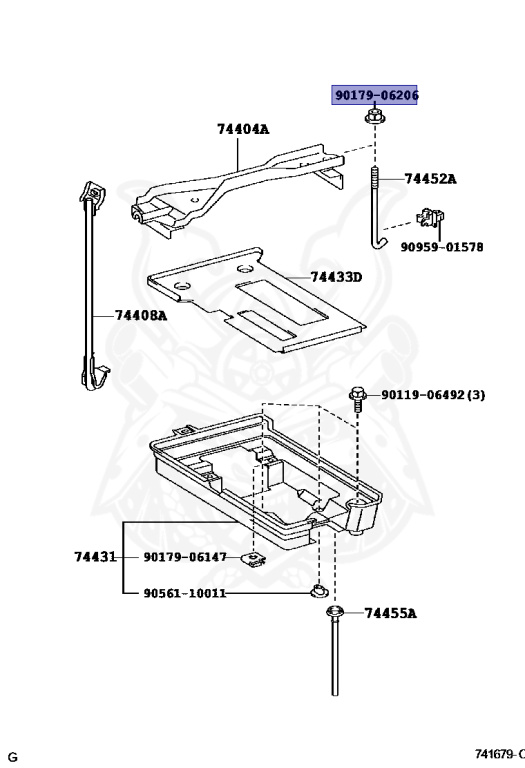 90179-06206

74404A

74452A

90959-01578

74433D

74408A

90119-06492(3)

74431

90179-06147

90561-10011

74455A

G

741679-C