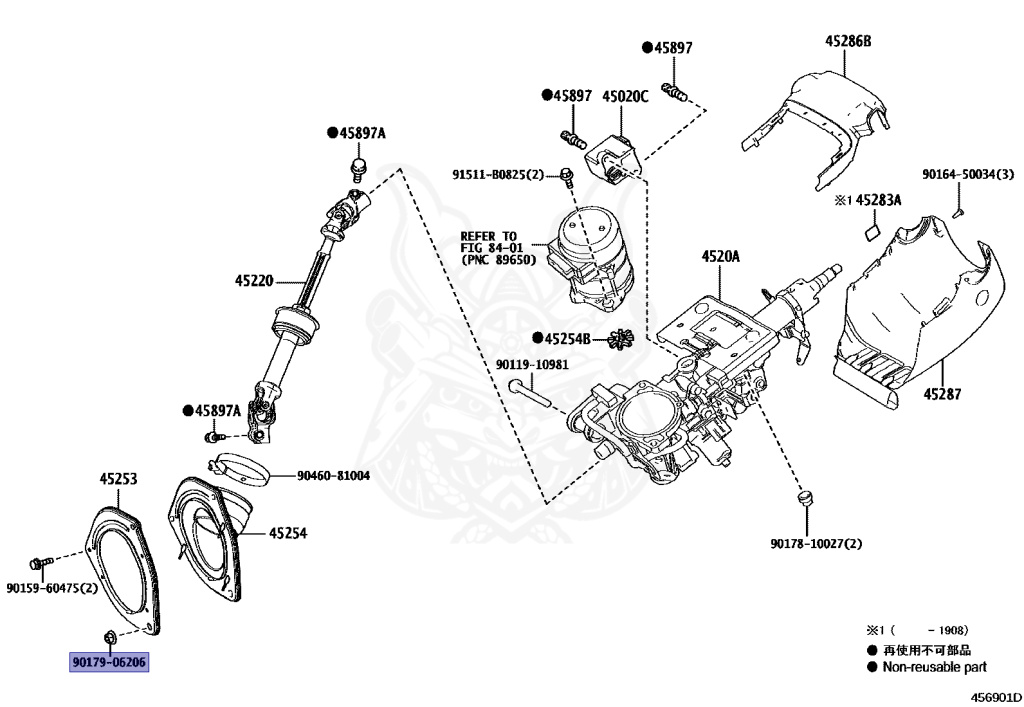 ●45897
45286B
●45897
45020C
●45897A
91511-B0825(2)
90164-50034(3)
※1 45283A
REFER TO FIG 84-01 (PNC 89650)
45220
4520A
●45254B
90119-10981
45287
●45897A
90460-81004
45253
45254
90178-10027(2)
90159-60475(2)
90179-06206
※1 (      - 1908)
● 再使用不可部品
● Non-reusable part
456901D