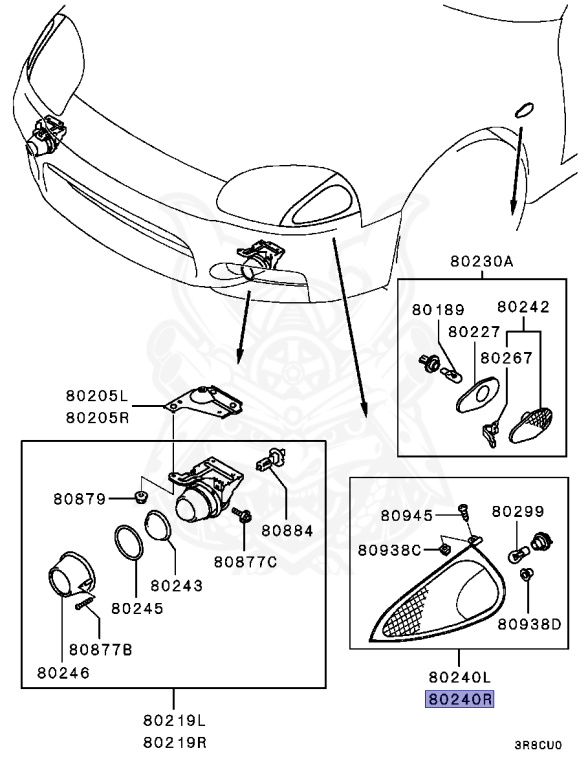 80230A
80189
80242
80227
80267
80205L
80205R
80879
80884
80877C
80243
80245
80877B
80246
80219L
80219R
80945
80299
80938C
80938D
80240L
80240R
3R8CU0