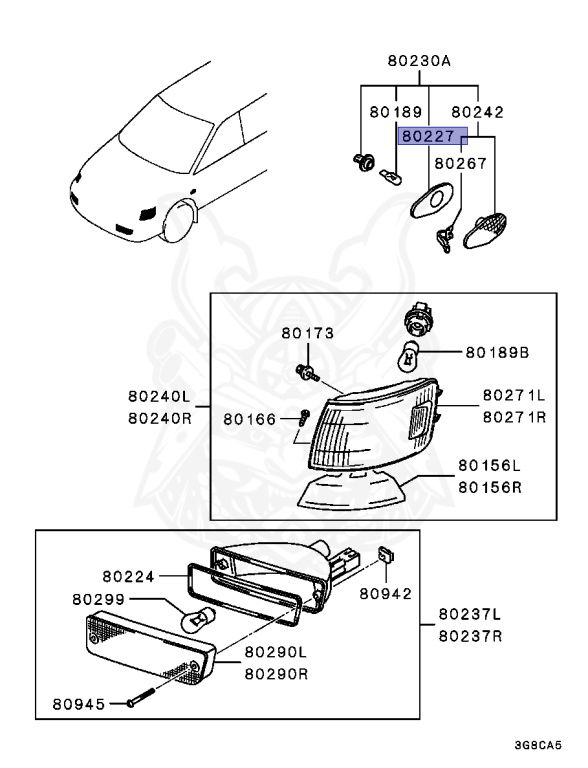 80230A
80189
80242
80227
80267
80173
80189B
80240L
80240R
80166
80271L
80271R
80156L
80156R
80224
80299
80942
80237L
80237R
80290L
80290R
80945
3G8CA5