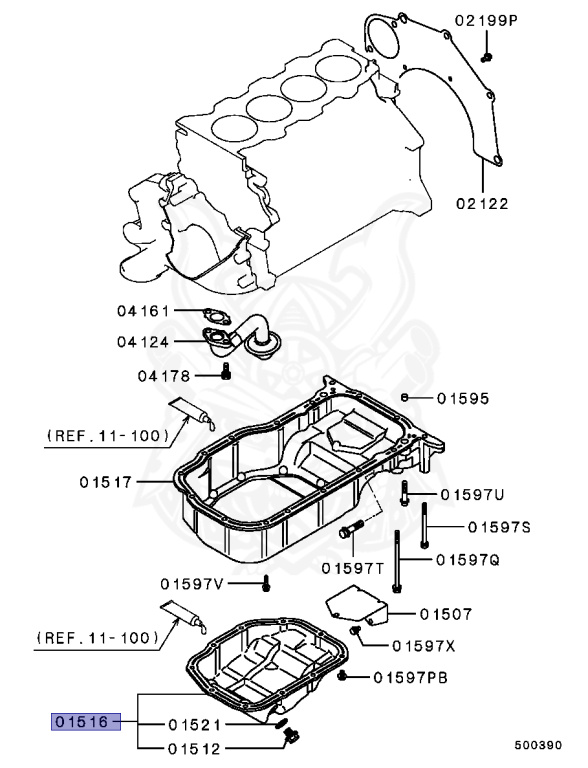 02199P
02122
04161
04124
04178
01595
(REF.11-100)
01517
01597U
01597S
01597T
01597Q
01597V
01507
(REF.11-100)
01597X
01597PB
01516
01521
01512
500390