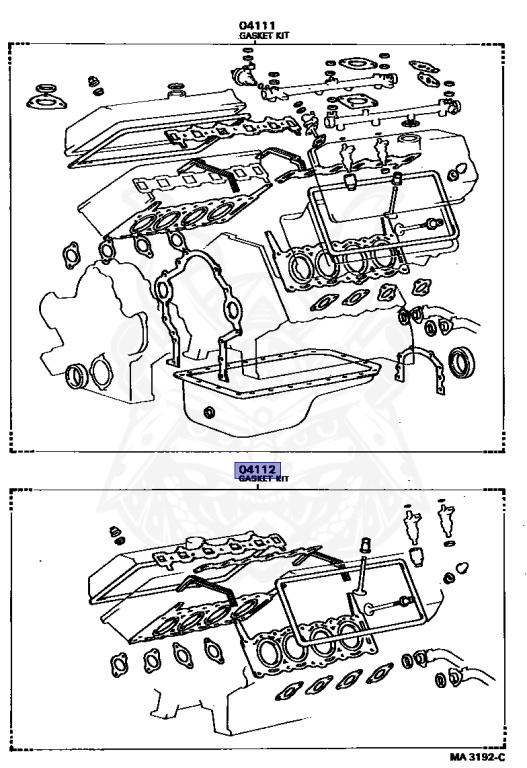 04111
GASKET KIT

04112
GASKET KIT

MA 3192-C