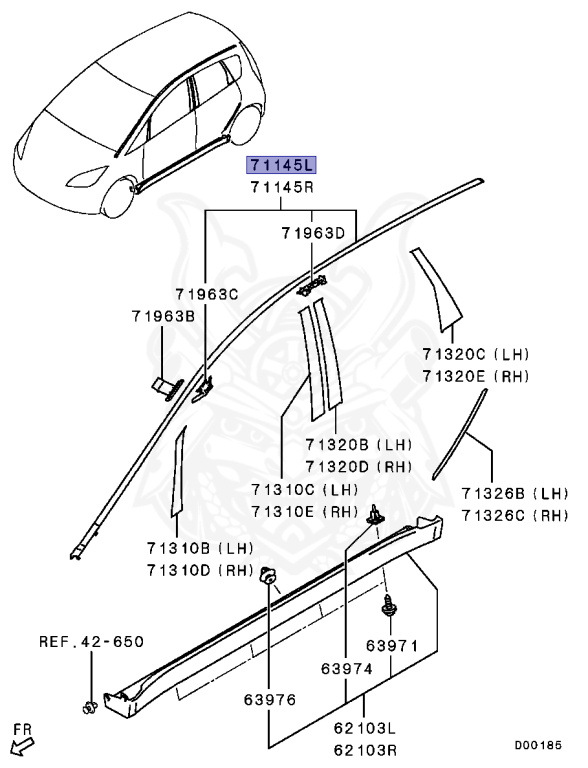 71145L
71145R
71963D
71963C
71963B
71320C (LH)
71320E (RH)
71320B (LH)
71320D (RH)
71310C (LH)
71310E (RH)
71326B (LH)
71326C (RH)
71310B (LH)
71310D (RH)
REF.42-650
63971
63974
63976
62103L
62103R
FR
D00185