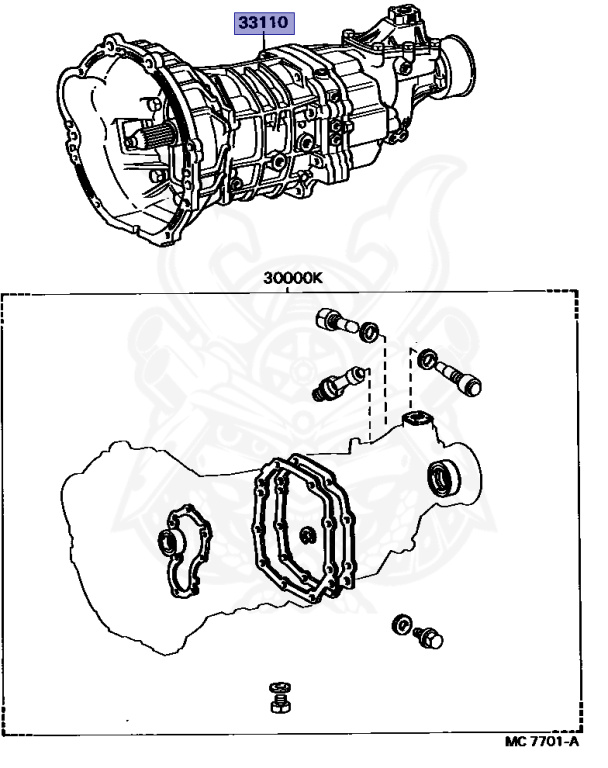 33110

30000K

MC 7701-A