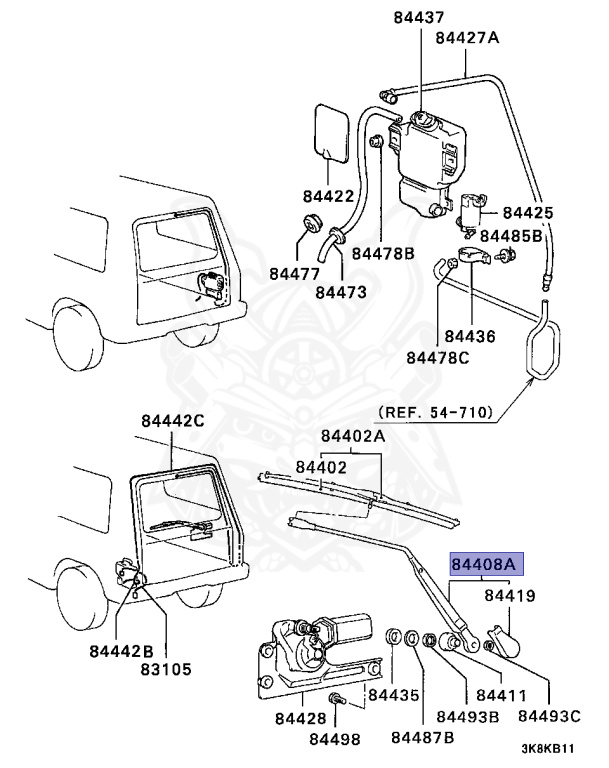 84437
84427A
84422
84425
84485B
84477
84478B
84473
84436
84478C
(REF. 54-710)
84442C
84402A
84402
84408A
84419
84442B
83105
84435
84411
84428
84493B
84493C
84498
84487B
3K8KB11