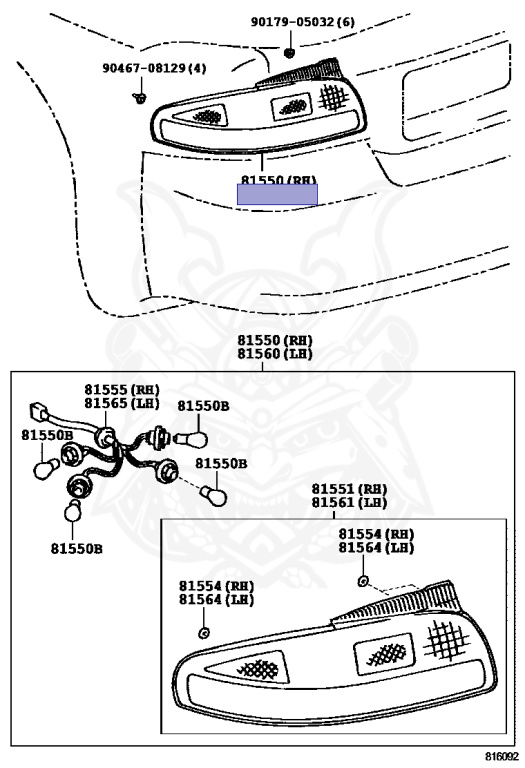 90179-05032(6)

90467-08129(4)

81550(RH)

81550(RH)
81560(LH)

81555(RH)
81565(LH)

81550B

81550B

81550B

81550B

81551(RH)
81561(LH)

81554(RH)
81564(LH)

81554(RH)
81564(LH)

816092