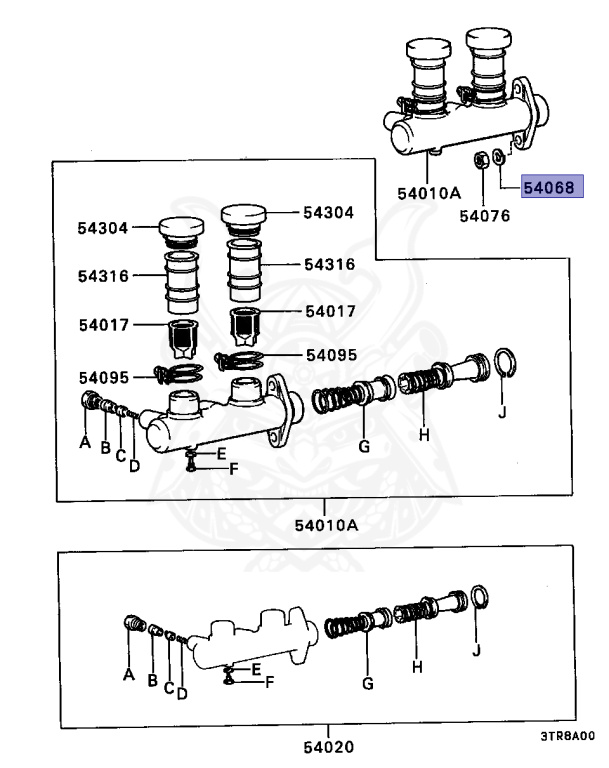 54010A
54076
54068
54304
54304
54316
54316
54017
54017
54095
54095
A
B
C
D
E
F
G
H
J
54010A
A
B
C
D
E
F
G
H
J
54020
3TR8A00