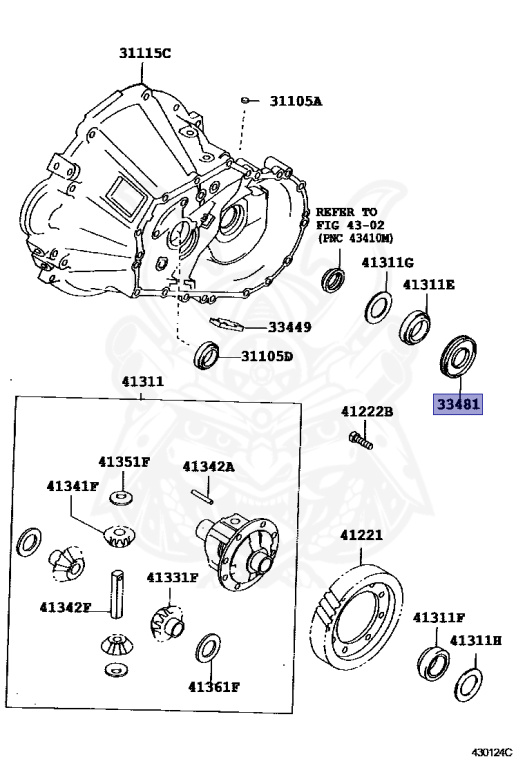 31115C

31105A

REFER TO FIG 43-02 (PNC 43410M)

41311G

41311E

33449

31105D

33481

41311

41222B

41351F

41342A

41341F

41221

41331F

41342F

41311F

41311H

41361F

430124C