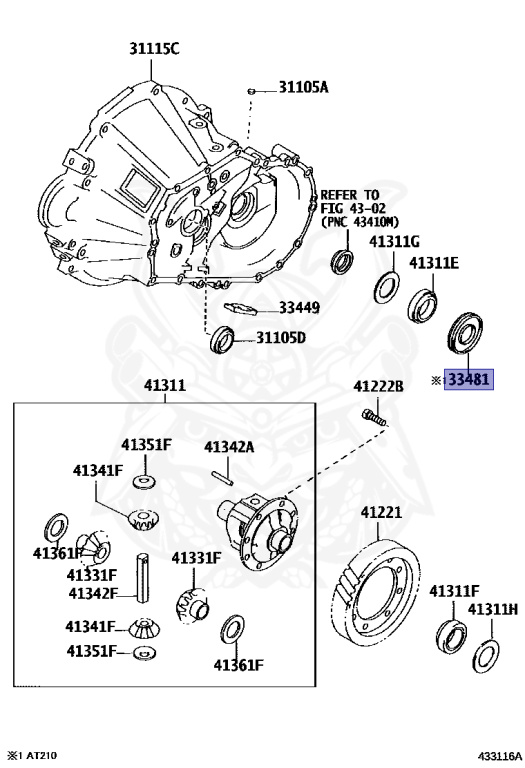 31115C

31105A

REFER TO FIG 43-02 (PNC 43410M)

41311G

41311E

33449

31105D

※1 33481

41311

41222B

41351F

41342A

41341F

41361F

41331F

41342F

41331F

41341F

41351F

41361F

41221

41311F

41311H

※1 AT210

433116A