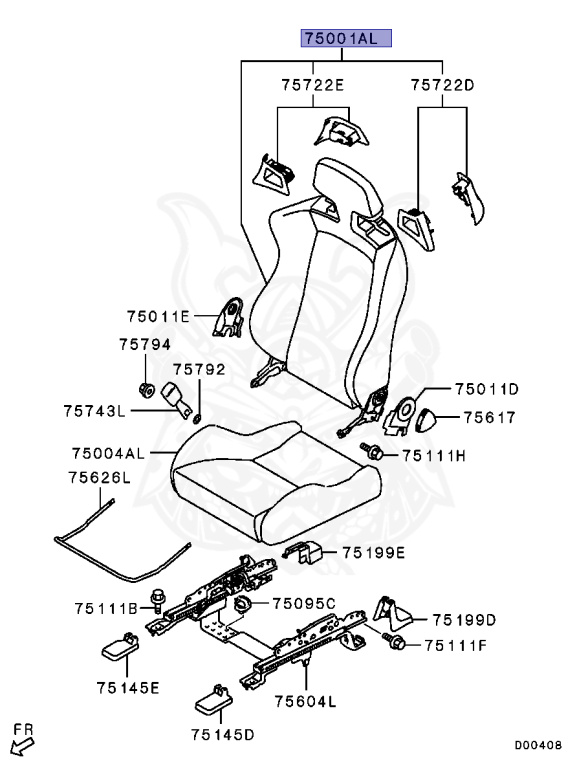 75001AL
75722E
75722D
75011E
75794
75792
75743L
75011D
75617
75004AL
75111H
75626L
75199E
75111B
75095C
75199D
75111F
75145E
75604L
75145D
FR
D00408