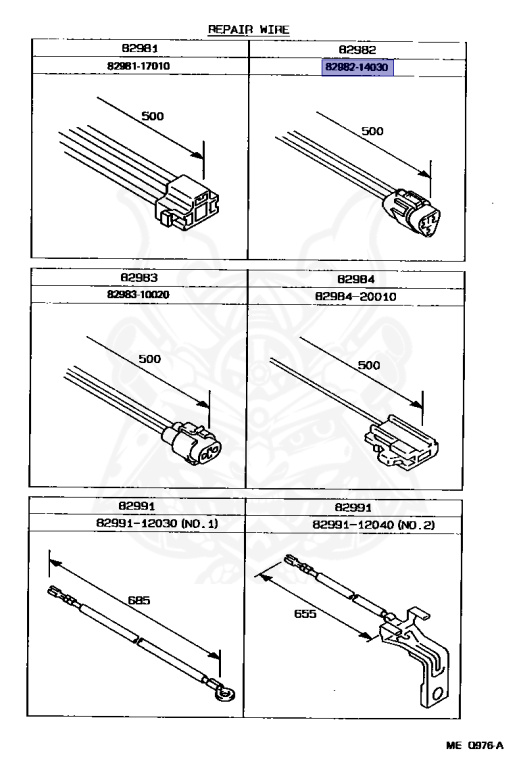 REPAIR WIRE

| 82981 | 82982 |
|---|---|
| 82981-17010 | 82982-14030 |
| 500 | 500 |

| 82983 | 82984 |
|---|---|
| 82983-10020 | 82984-20010 |
| 500 | 500 |

| 82991 | 82991 |
|---|---|
| 82991-12030 (NO.1) | 82991-12040 (NO.2) |
| 685 | 655 |

ME 0976-A