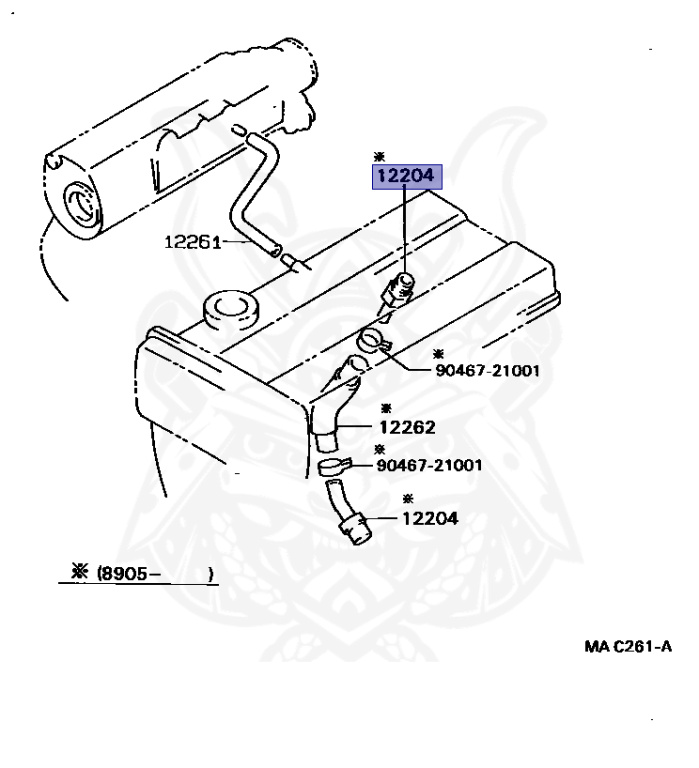 ※
12204

12261

※
90467-21001

※
12262

※
90467-21001

※
12204

※ (8905- )

MA C261-A