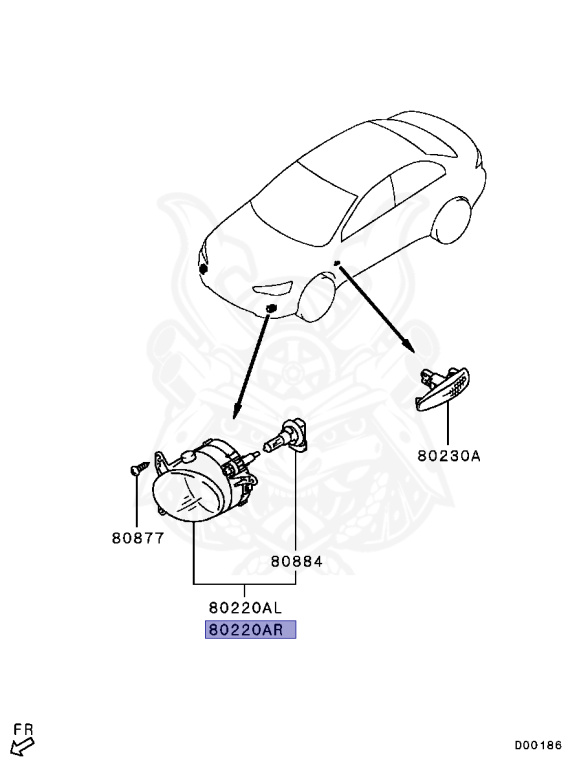 80230A

80877

80884

80220AL

80220AR

FR

D00186