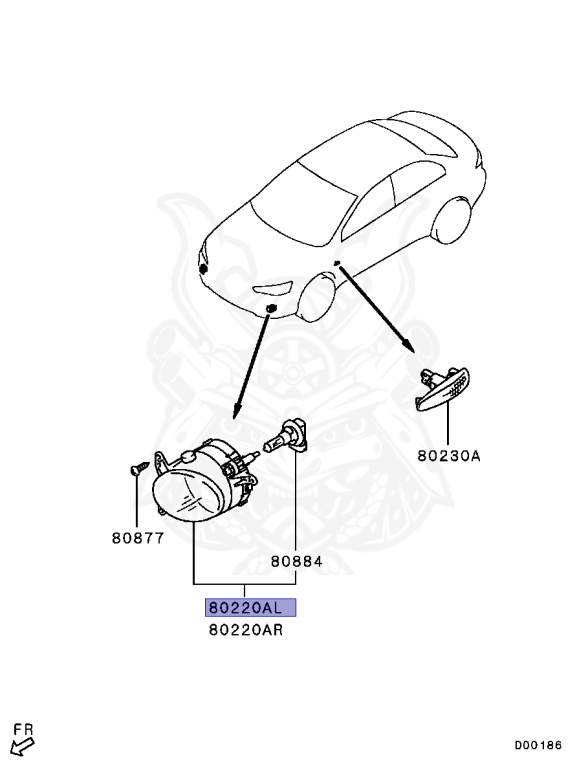 80230A

80877

80884

80220AL
80220AR

FR

D00186