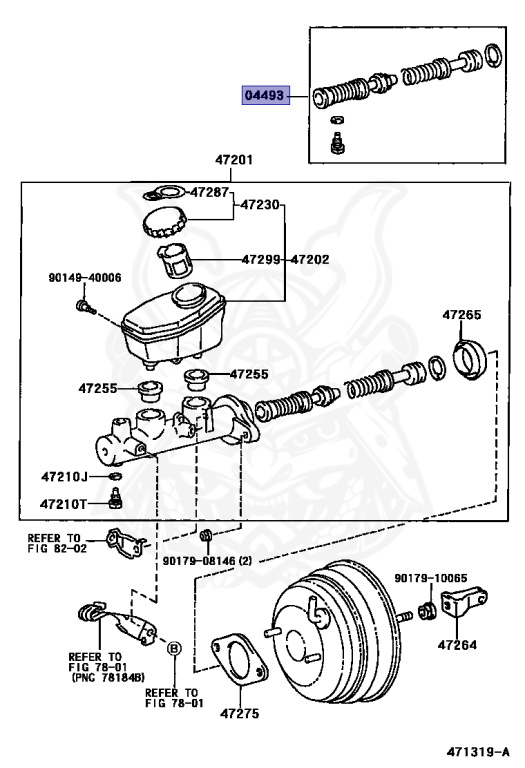 04493

47201

47287

47230

47299

47202

90149-40006

47265

47255

47255

47210J

47210T

REFER TO FIG 82-02

90179-08146 (2)

90179-10065

47264

REFER TO FIG 78-01 (PNC 78184B)

B

REFER TO FIG 78-01

47275

471319-A