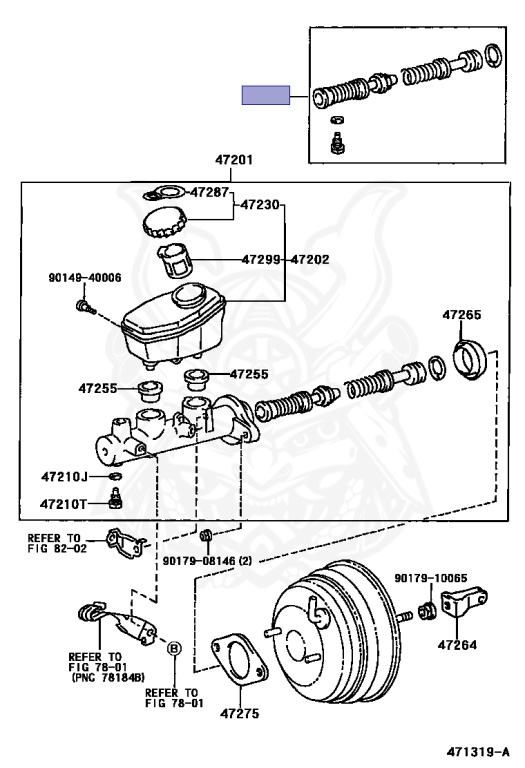 47201

47287

47230

47299

47202

90149-40006

47265

47255

47255

47210J

47210T

REFER TO FIG 82-02

90179-08146 (2)

90179-10065

47264

REFER TO FIG 78-01 (PNC 78184B)

B

REFER TO FIG 78-01

47275

471319-A