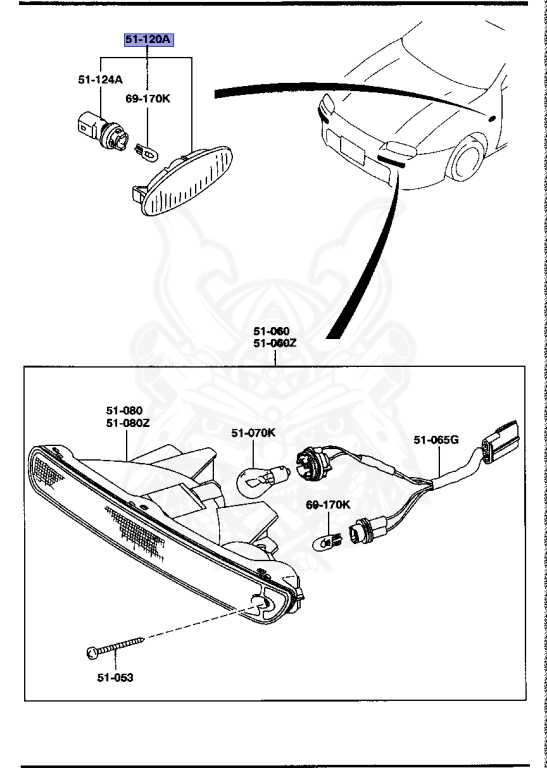 51-120A

51-124A

69-170K

51-060
51-060Z

51-080
51-080Z

51-070K

51-065G

69-170K

51-053