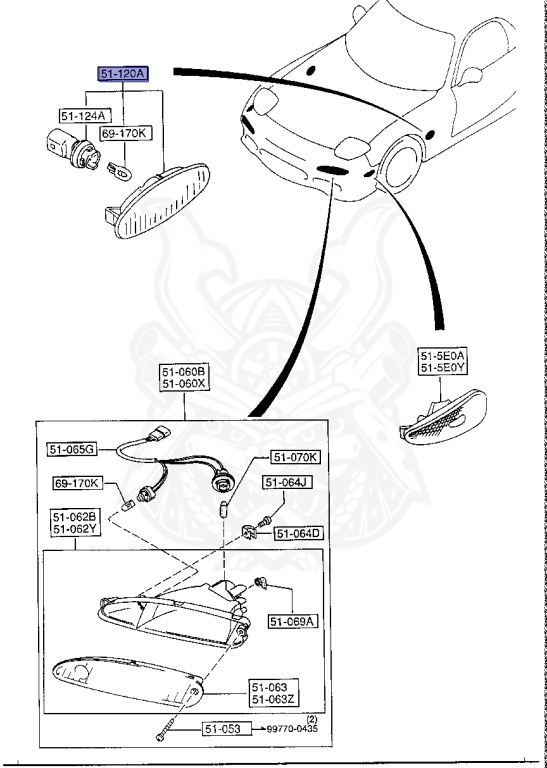 51-120A
51-124A
69-170K
51-5E0A
51-5E0Y
51-060B
51-060X
51-065G
51-070K
69-170K
51-064J
51-062B
51-062Y
51-064D
51-069A
51-063
51-063Z
51-053
(2)
99770-0435