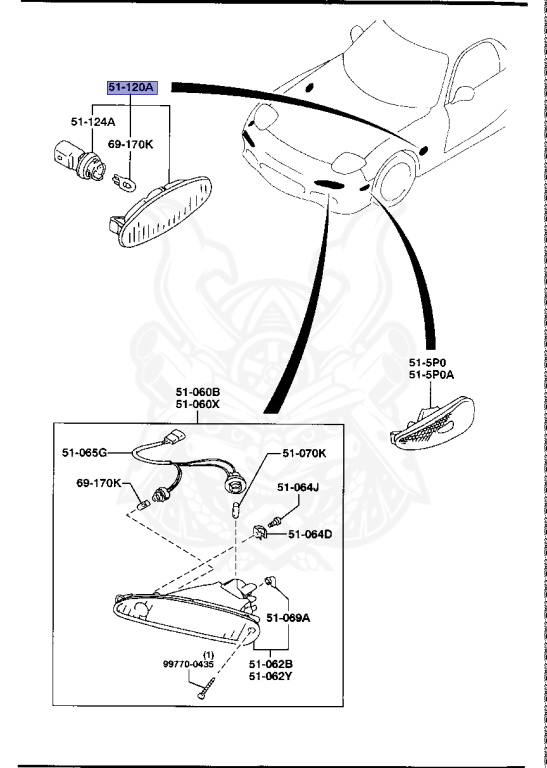 51-120A
51-124A
69-170K
51-5P0
51-5P0A
51-060B
51-060X
51-065G
51-070K
69-170K
51-064J
51-064D
51-069A
(1)
99770-0435
51-062B
51-062Y