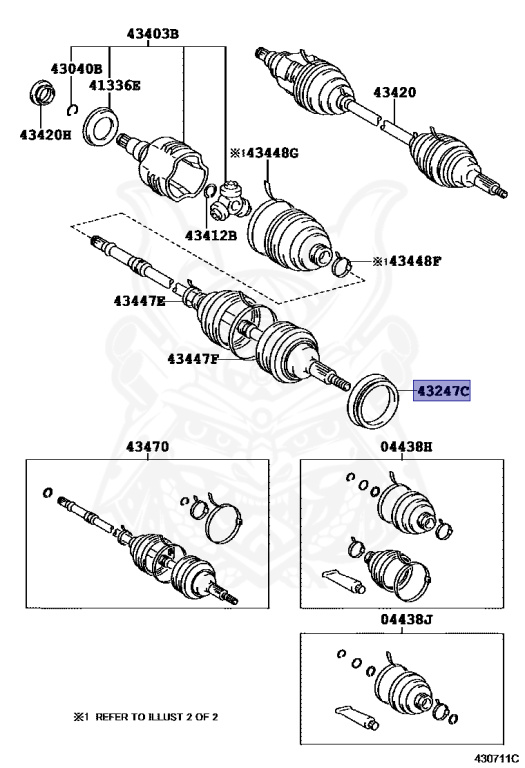 43403B
43040B
41336E
43420H
43420
※1 43448G
43412B
※1 43448F
43447E
43447F
43247C
43470
04438H
04438J
※1 REFER TO ILLUST 2 OF 2
430711C