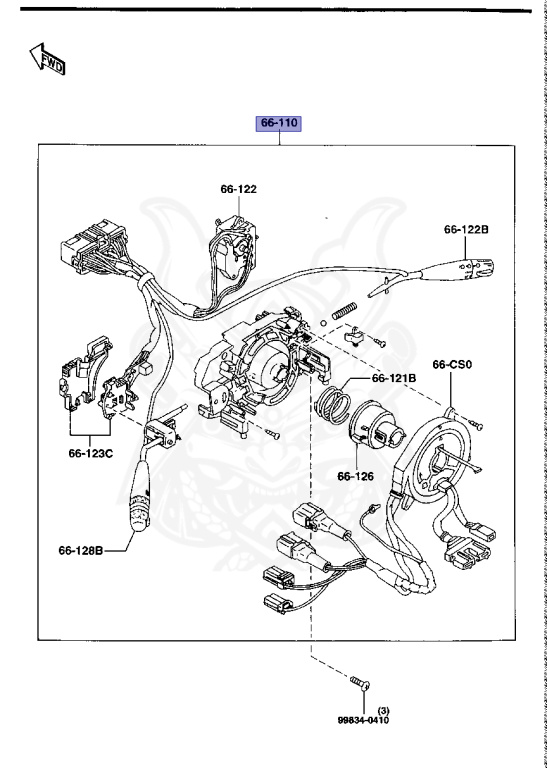 FWD

66-110

66-122

66-122B

66-121B

66-CS0

66-123C

66-126

66-128B

(3)
99834-0410