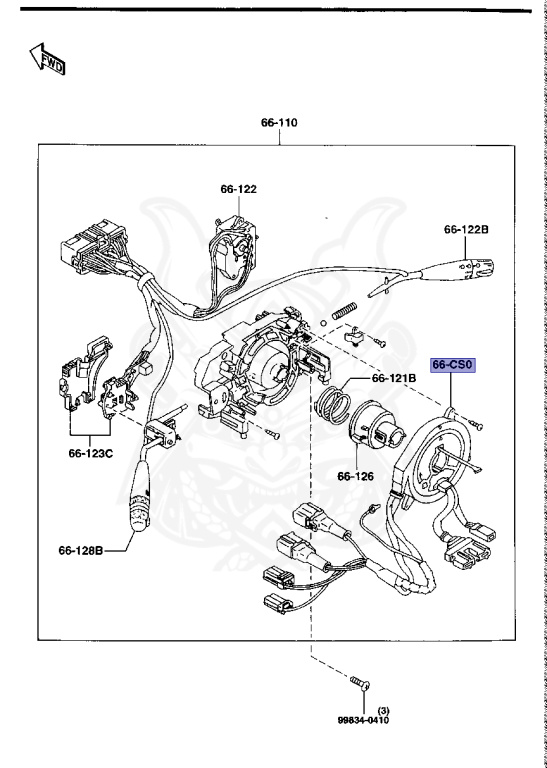 FWD

66-110

66-122

66-122B

66-CS0

66-121B

66-123C

66-126

66-128B

(3)
99834-0410