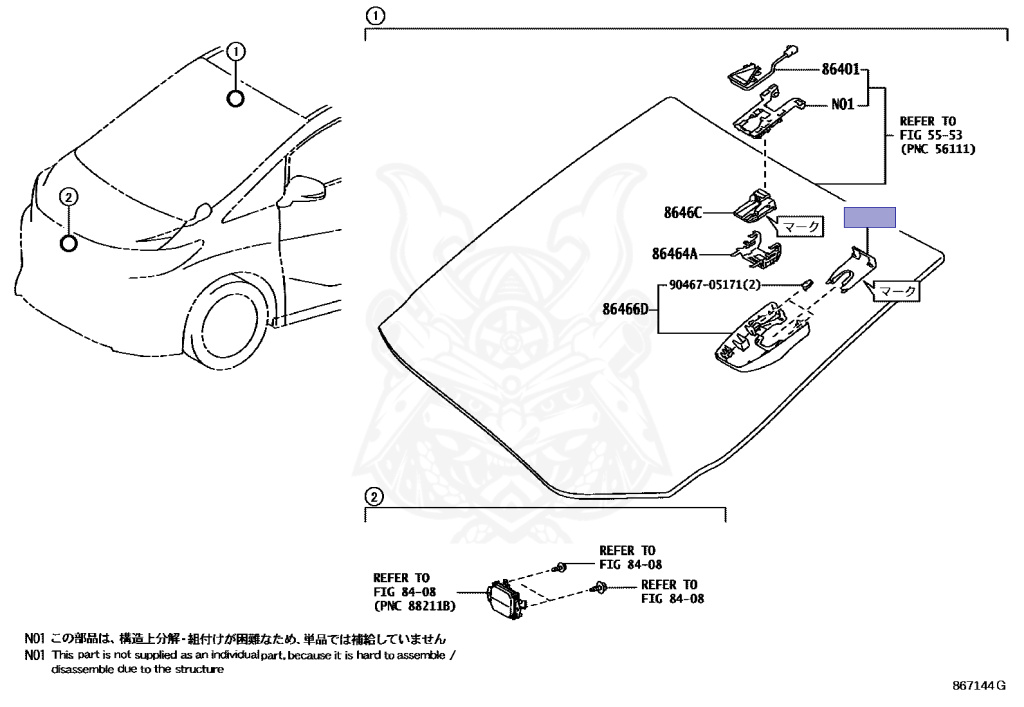 ①
②
①
86401
N01
REFER TO
FIG 55-53
(PNC 56111)
8646C
マーク
86464A
90467-05171(2)
86466D
マーク
②
REFER TO
FIG 84-08
REFER TO
FIG 84-08
(PNC 88211B)
REFER TO
FIG 84-08
N01 この部品は、構造上分解・組付けが困難なため、単品では補給していません
N01 This part is not supplied as an individual part, because it is hard to assemble / disassemble due to the structure
867144G