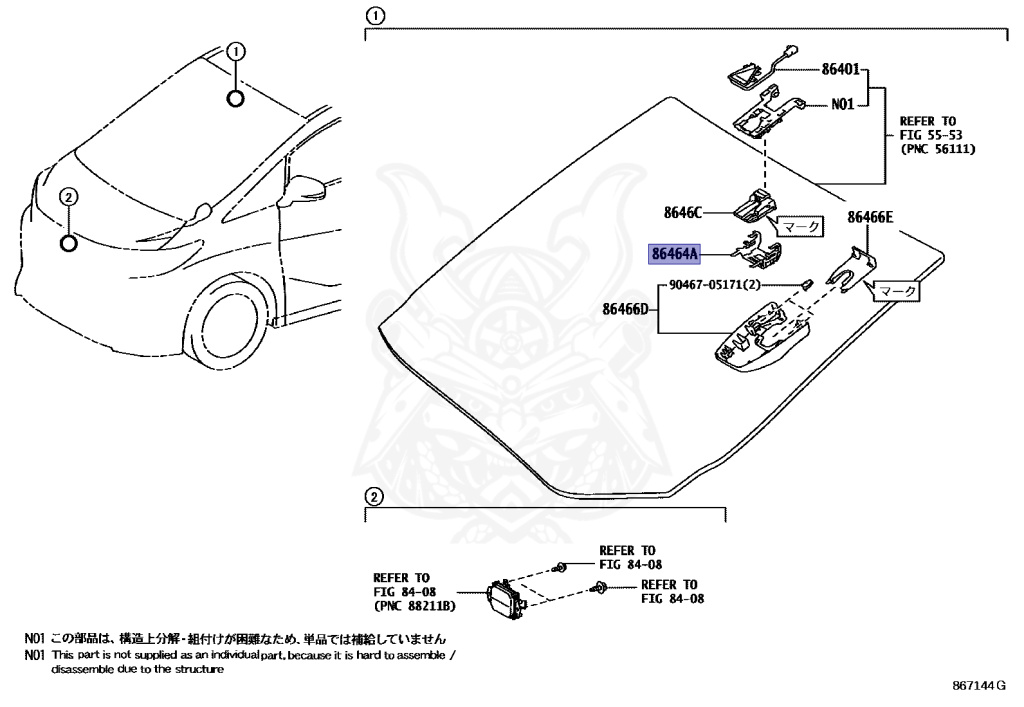 ①
②
①
86401
N01
REFER TO FIG 55-53 (PNC 56111)
8646C
マーク
86466E
86464A
90467-05171(2)
マーク
86466D
②
REFER TO FIG 84-08
REFER TO FIG 84-08 (PNC 88211B)
REFER TO FIG 84-08
N01 この部品は、構造上分解・組付けが困難なため、単品では補給していません
N01 This part is not supplied as an individual part, because it is hard to assemble / disassemble due to the structure
867144G