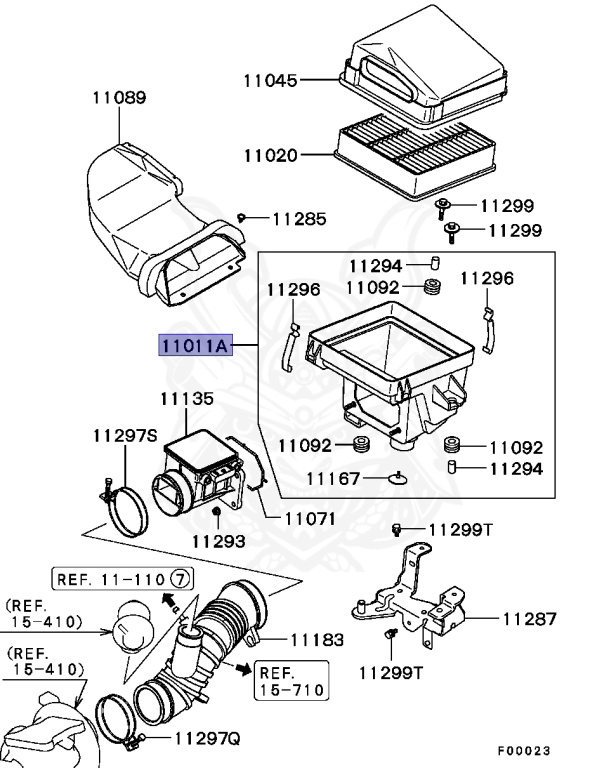 11045
11089
11020
11299
11285
11299
11294
11296
11092
11296
11011A
11135
11297S
11092
11092
11167
11294
11071
11293
11299T
REF. 11-110 ⑦
(REF. 15-410)
11287
11183
(REF. 15-410)
REF. 15-710
11299T
11297Q
F00023