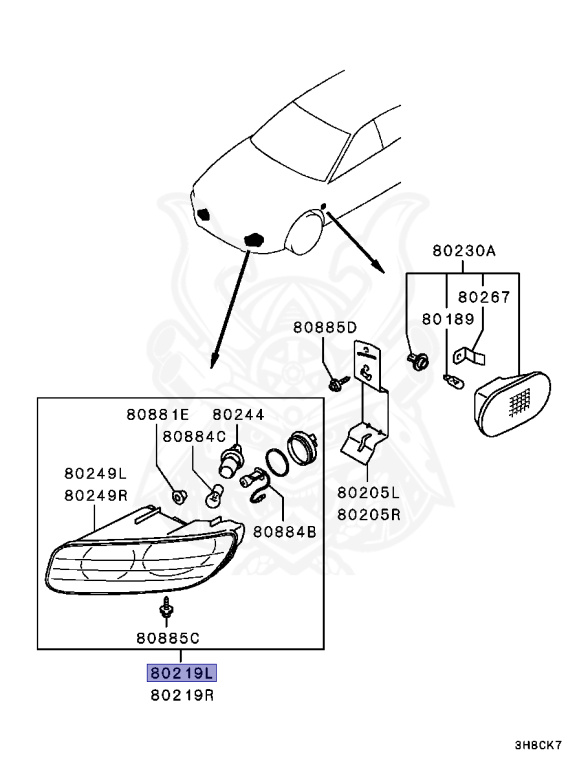 80230A
80267
80189
80885D
80881E
80244
80884C
80249L
80249R
80884B
80205L
80205R
80885C
80219L
80219R
3H8CK7