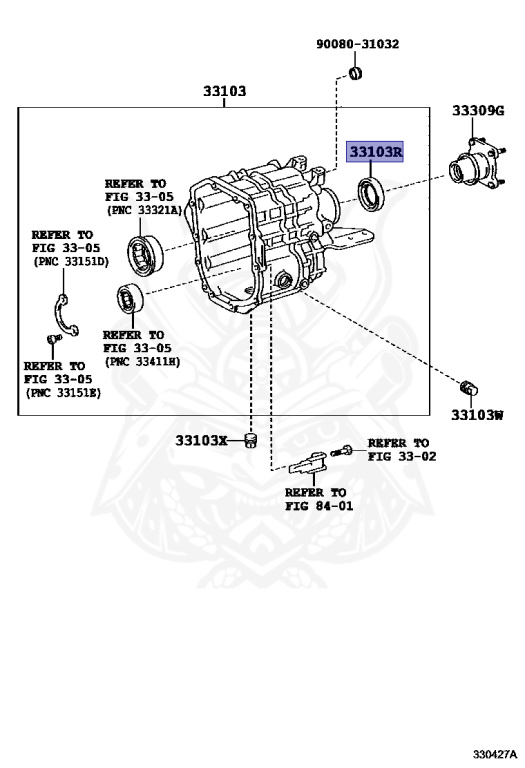 90080-31032

33103

33309G

33103R

REFER TO
FIG 33-05
(PNC 33321A)

REFER TO
FIG 33-05
(PNC 33151D)

REFER TO
FIG 33-05
(PNC 33411H)

REFER TO
FIG 33-05
(PNC 33151E)

33103W

33103X

REFER TO
FIG 33-02

REFER TO
FIG 84-01

330427A