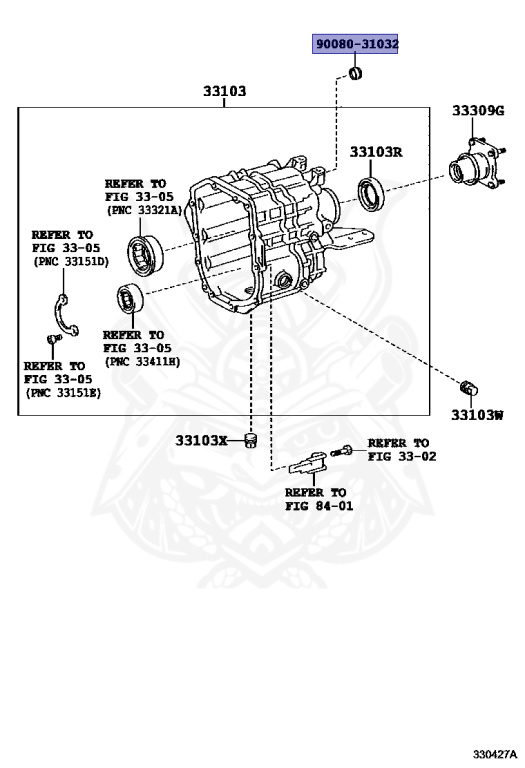 90080-31032

33103

33309G

33103R

REFER TO
FIG 33-05
(PNC 33321A)

REFER TO
FIG 33-05
(PNC 33151D)

REFER TO
FIG 33-05
(PNC 33411H)

REFER TO
FIG 33-05
(PNC 33151E)

33103W

33103X

REFER TO
FIG 33-02

REFER TO
FIG 84-01

330427A