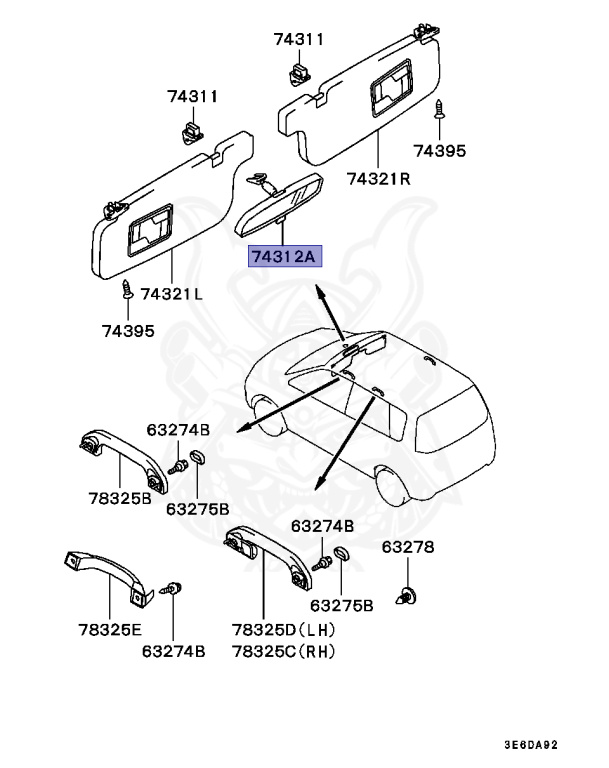 74311

74311

74395

74321R

74312A

74321L

74395

63274B

78325B

63275B

63274B

63278

63275B

78325E

63274B

78325D(LH)
78325C(RH)

3E6DA92