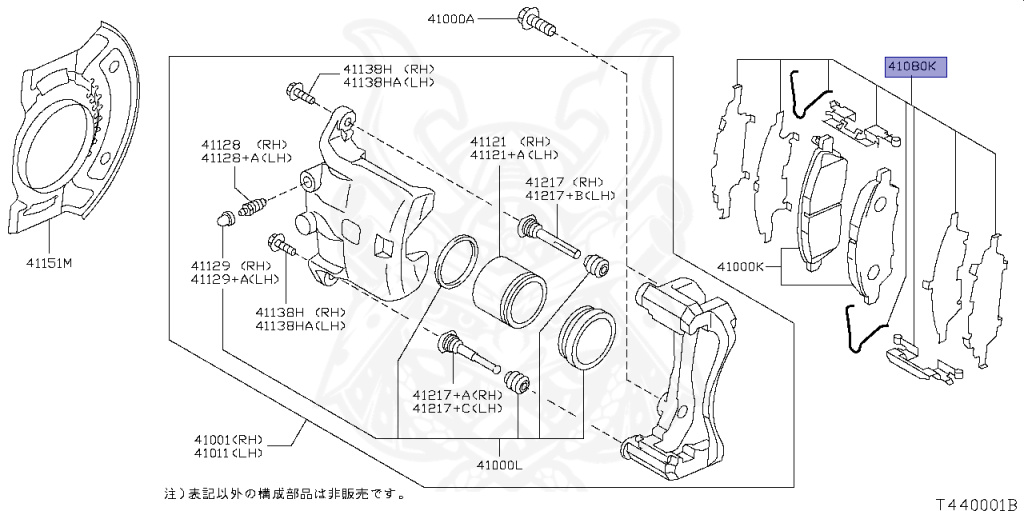 41000A

41080K

41138H (RH)
41138HA(LH)

41128 (RH)
41128+A(LH)

41121 (RH)
41121+A(LH)

41217 (RH)
41217+B(LH)

41151M

41129 (RH)
41129+A(LH)

41138H (RH)
41138HA(LH)

41000K

41217+A(RH)
41217+C(LH)

41001(RH)
41011(LH)

41000L

注)表記以外の構成部品は非販売です。

T440001B