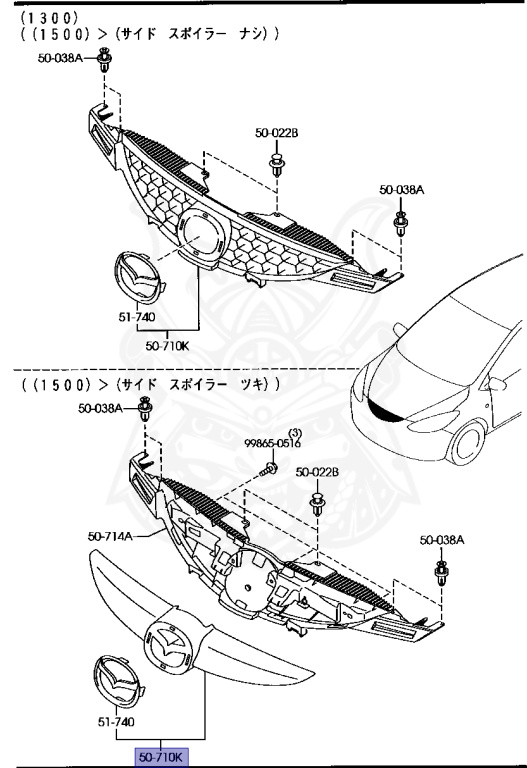 (1300)
((1500)>(サイド スポイラー ナシ))

50-038A
50-022B
50-038A
51-740
50-710K

((1500)>(サイド スポイラー ツキ))

50-038A
99865-0516
(3)
50-022B
50-714A
50-038A
51-740
50-710K