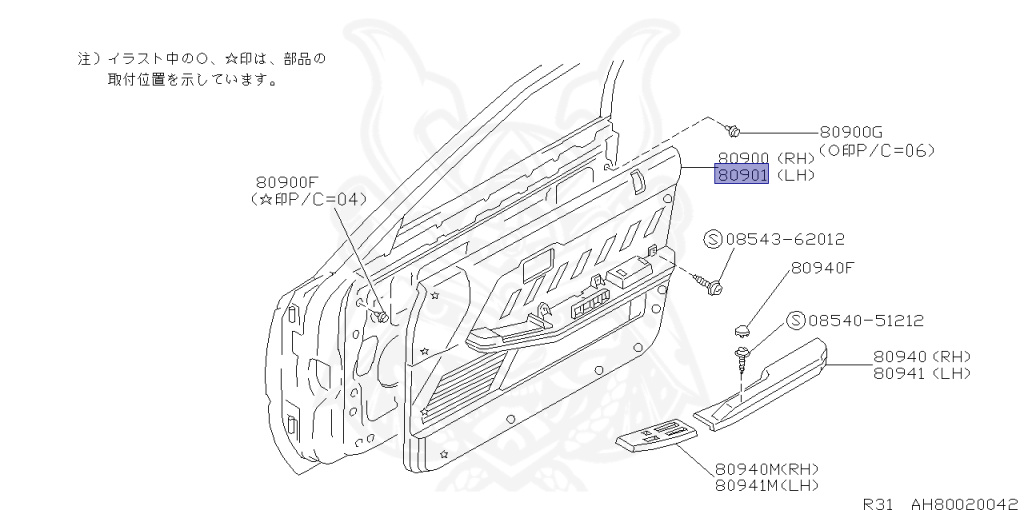 注）イラスト中の○、☆印は、部品の取付位置を示しています。

80900G
（○印P/C=06）

80900（RH）
80901（LH）

80900F
（☆印P/C=04）

Ⓢ08543-62012

80940F

Ⓢ08540-51212

80940（RH）
80941（LH）

80940M（RH）
80941M（LH）

R31 AH80020042