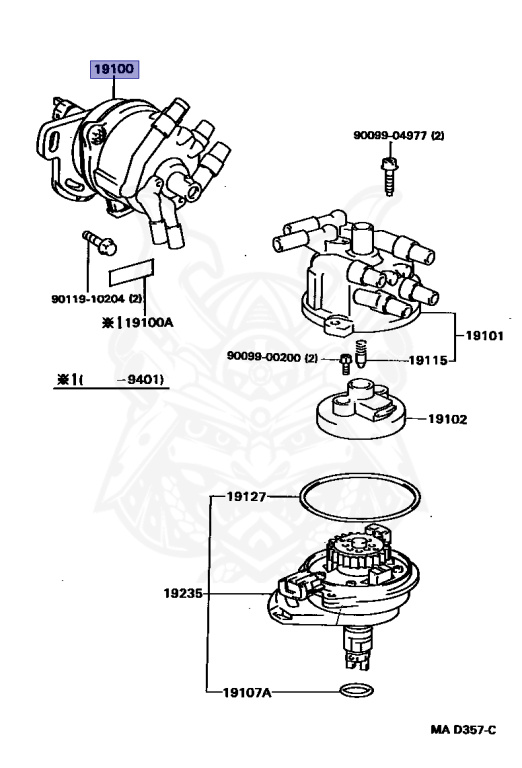 19100

90099-04977 (2)

90119-10204 (2)

※1 19100A

19101

90099-00200 (2)

19115

※1(　　-9401)

19102

19127

19235

19107A

MA D357-C