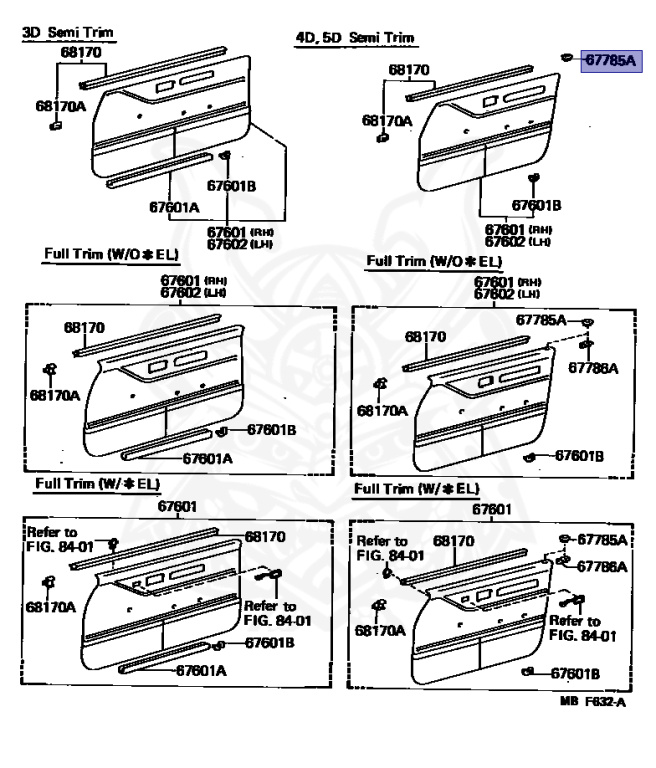 3D Semi Trim

68170

68170A

67601B

67601A

67601 (RH)
67602 (LH)

4D, 5D Semi Trim

67785A

68170

68170A

67601B

67601 (RH)
67602 (LH)

Full Trim (W/O ✱ EL)

67601 (RH)
67602 (LH)

68170

68170A

67601B

67601A

Full Trim (W/O ✱ EL)

67601 (RH)
67602 (LH)

67785A

68170

67786A

68170A

67601B

Full Trim (W/ ✱ EL)

67601

Refer to FIG. 84-01

68170

68170A

Refer to FIG. 84-01

67601B

67601A

Full Trim (W/ ✱ EL)

67601

Refer to FIG. 84-01

68170

67785A

67786A

68170A

Refer to FIG. 84-01

67601B

MB F632-A