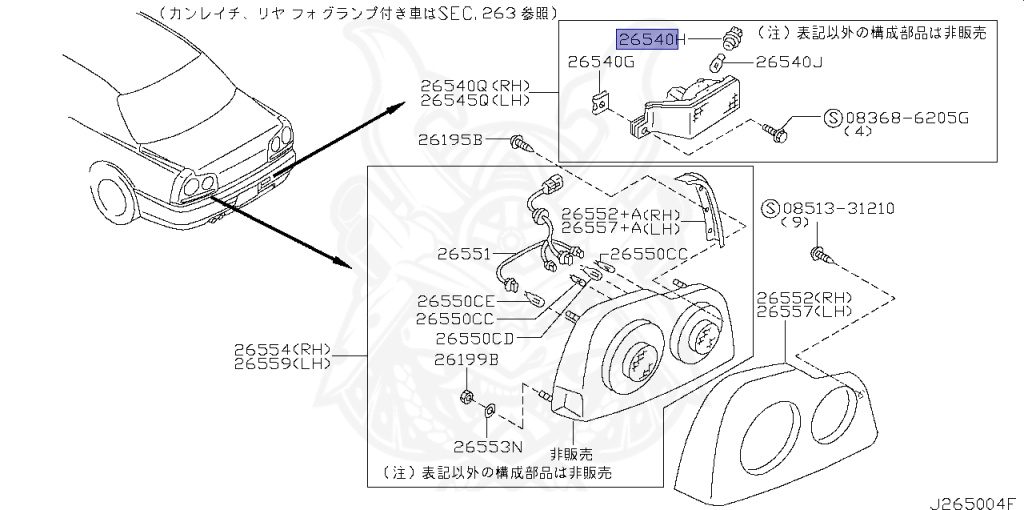 （カンレイチ、リヤ フォグランプ付き車はSEC.263 参照）

26540H （注）表記以外の構成部品は非販売

26540G

26540J

26540Q(RH)
26545Q(LH)

Ⓢ08368-6205G
(4)

26195B

26552+A(RH)
26557+A(LH)

Ⓢ08513-31210
(9)

26551

26550CC

26550CE
26550CC
26550CD

26552(RH)
26557(LH)

26554(RH)
26559(LH)

26199B

26553N

非販売

（注）表記以外の構成部品は非販売

J265004F