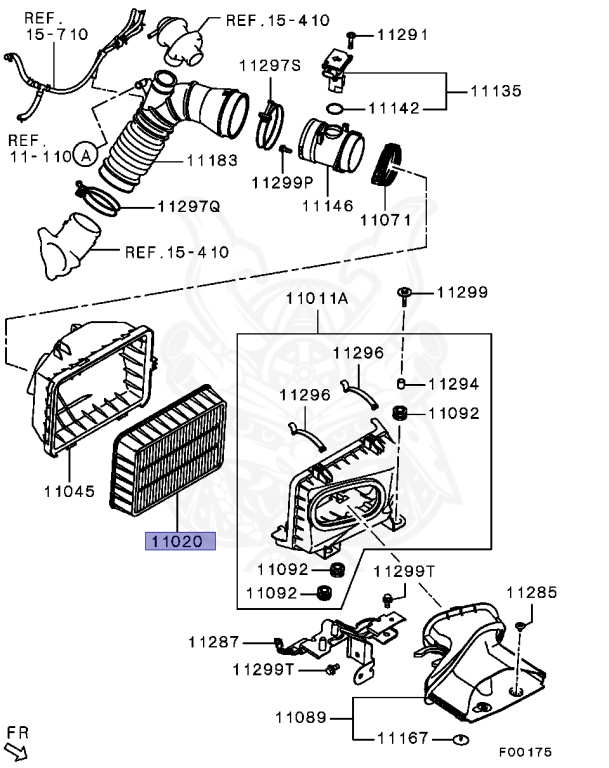 REF.
15-710

REF.15-410

11291

11297S

11135

11142

REF.
11-110

A

11183

11299P

11146

11071

11297Q

REF.15-410

11011A

11299

11296

11294

11296

11092

11045

11020

11092

11299T

11092

11285

11287

11299T

11089

11167

FR

F00175