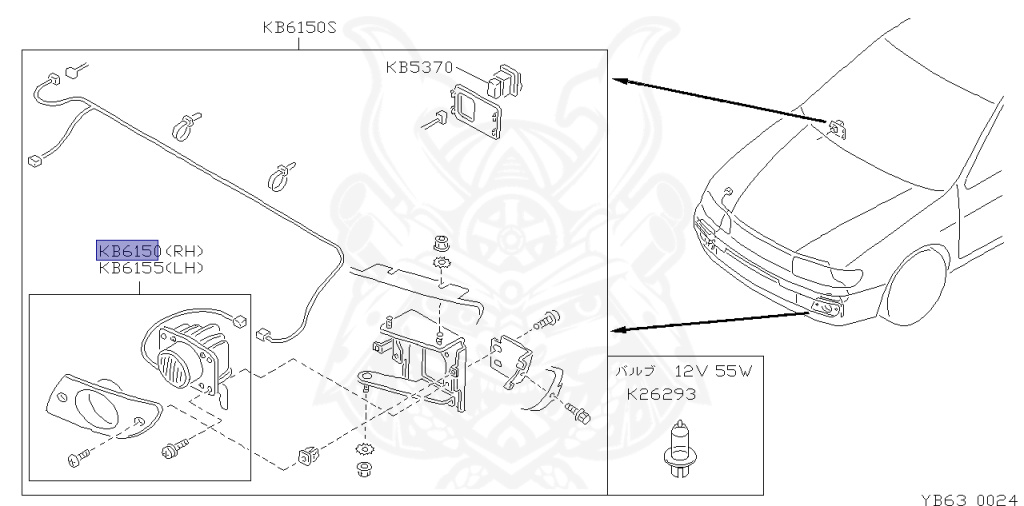 KB6150S

KB5370

KB6150(RH)
KB6155(LH)

バルブ 12V 55W
K26293

YB63 0024